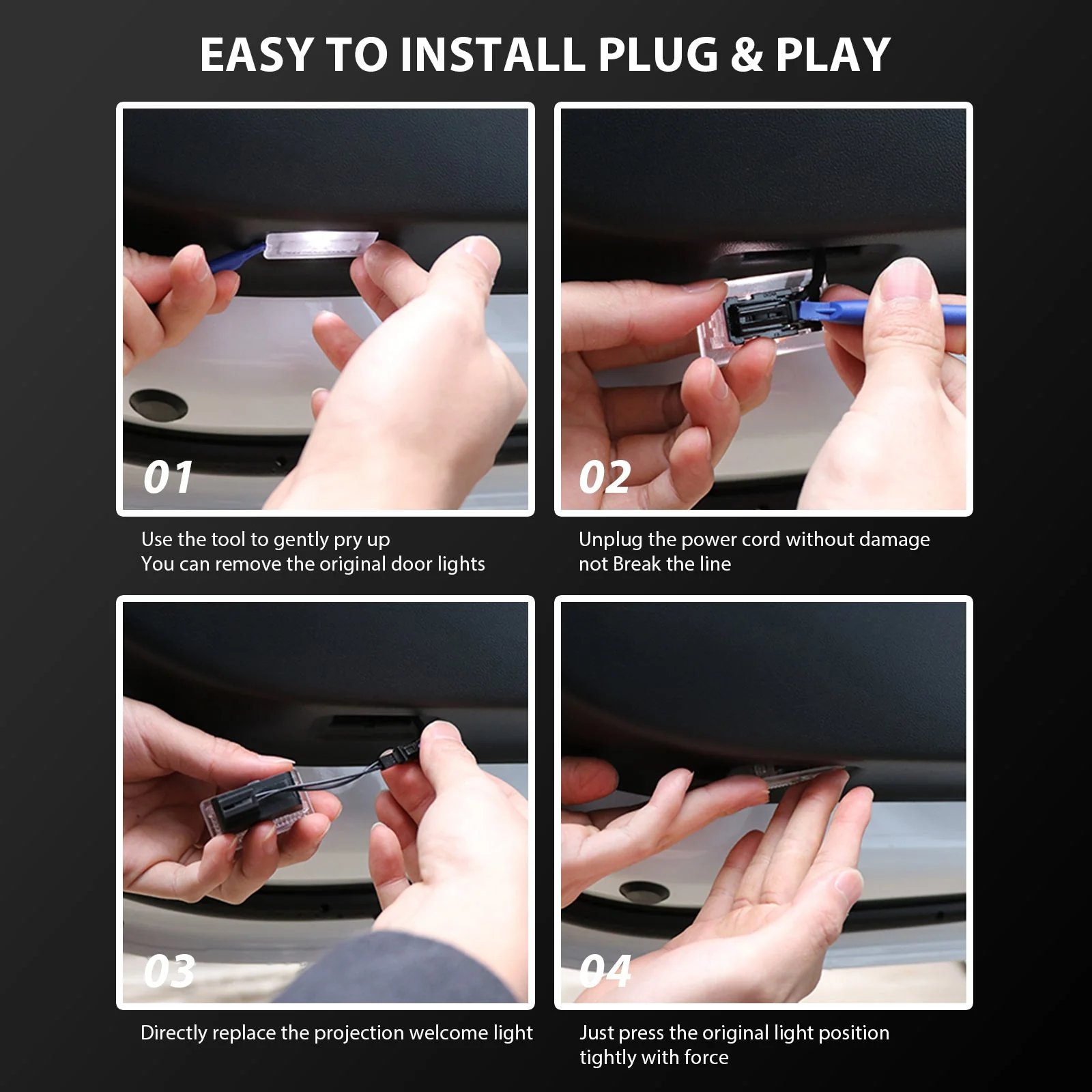 EASY TO INSTALL PLUG & PLAY

01

Use the tool to gently pry up
You can remove the original door lights

02

Unplug the power cord without damage
not Break the line

03

Directly replace the projection welcome light

04

Just press the original light position
tightly with force