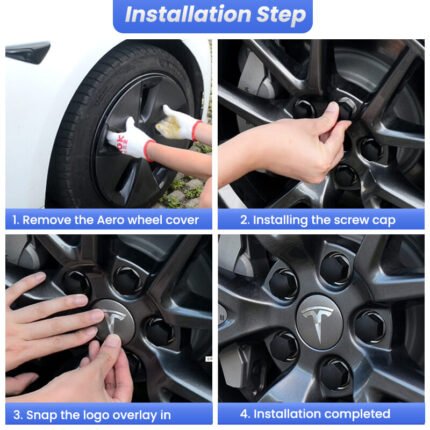 Installation Step

1. Remove the Aero wheel cover

2. Installing the screw cap

3. Snap the logo overlay in

4. Installation completed