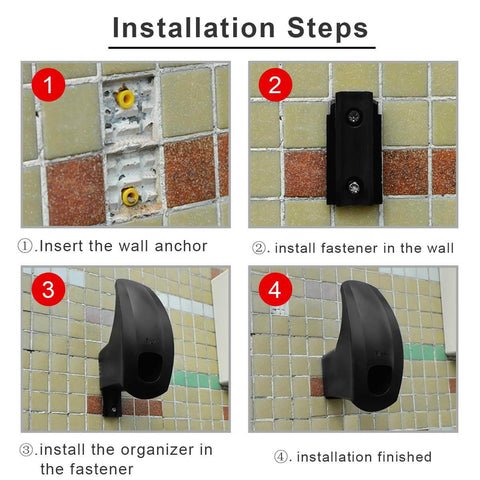 Installation Steps

1

2

①.Insert the wall anchor

②. install fastener in the wall

3

4

③.install the organizer in the fastener

④. installation finished